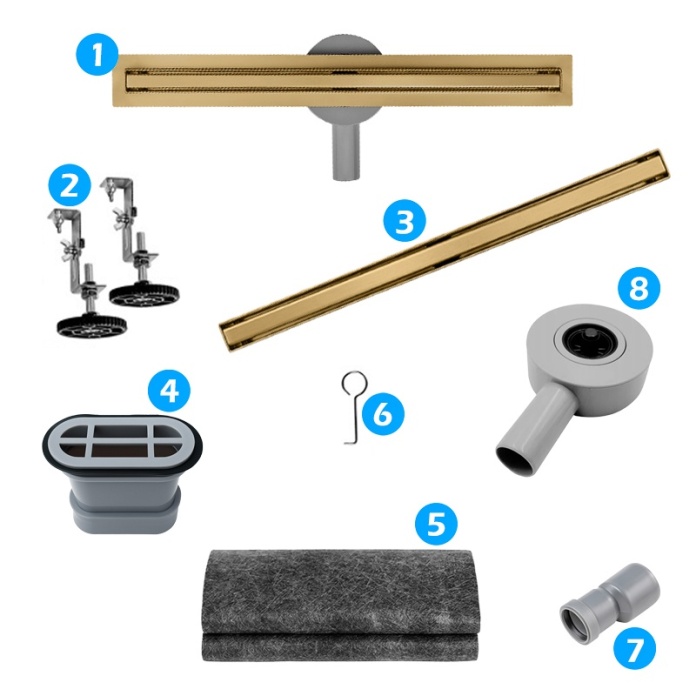 1
2
3
8
4
6
5
7